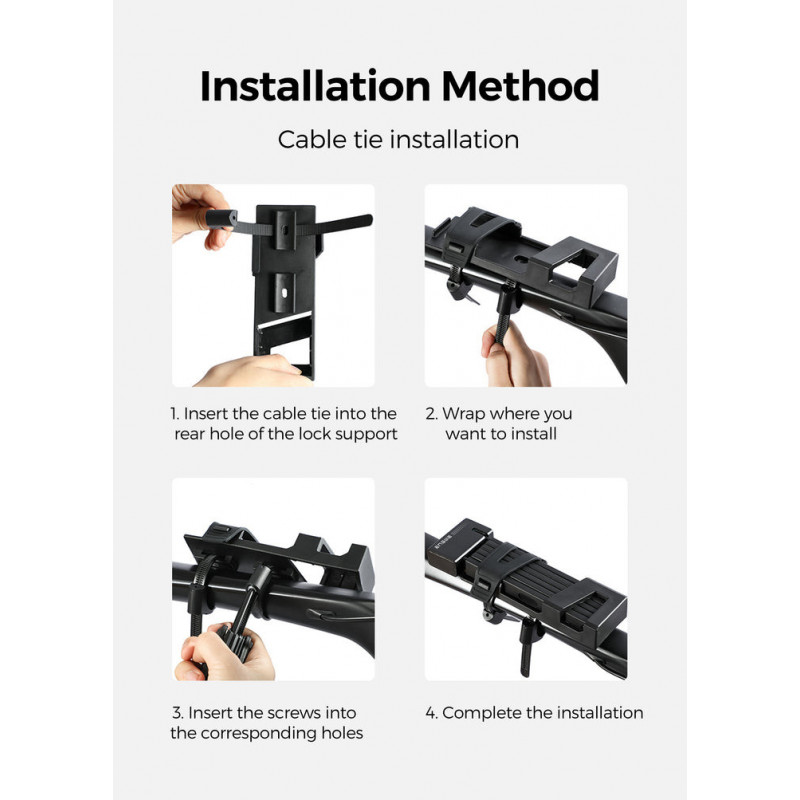 Installation Method

Cable tie installation

1. Insert the cable tie into the rear hole of the lock support

2. Wrap where you want to install

3. Insert the screws into the corresponding holes

4. Complete the installation