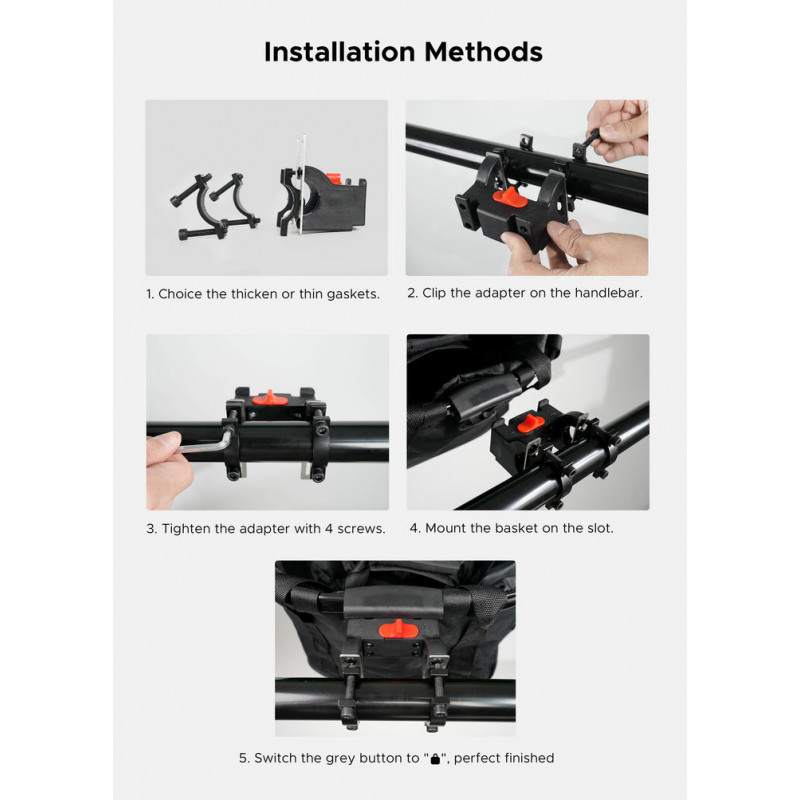 Installation Methods

1. Choice the thicken or thin gaskets.

2. Clip the adapter on the handlebar.

3. Tighten the adapter with 4 screws.

4. Mount the basket on the slot.

5. Switch the grey button to "🔒", perfect finished